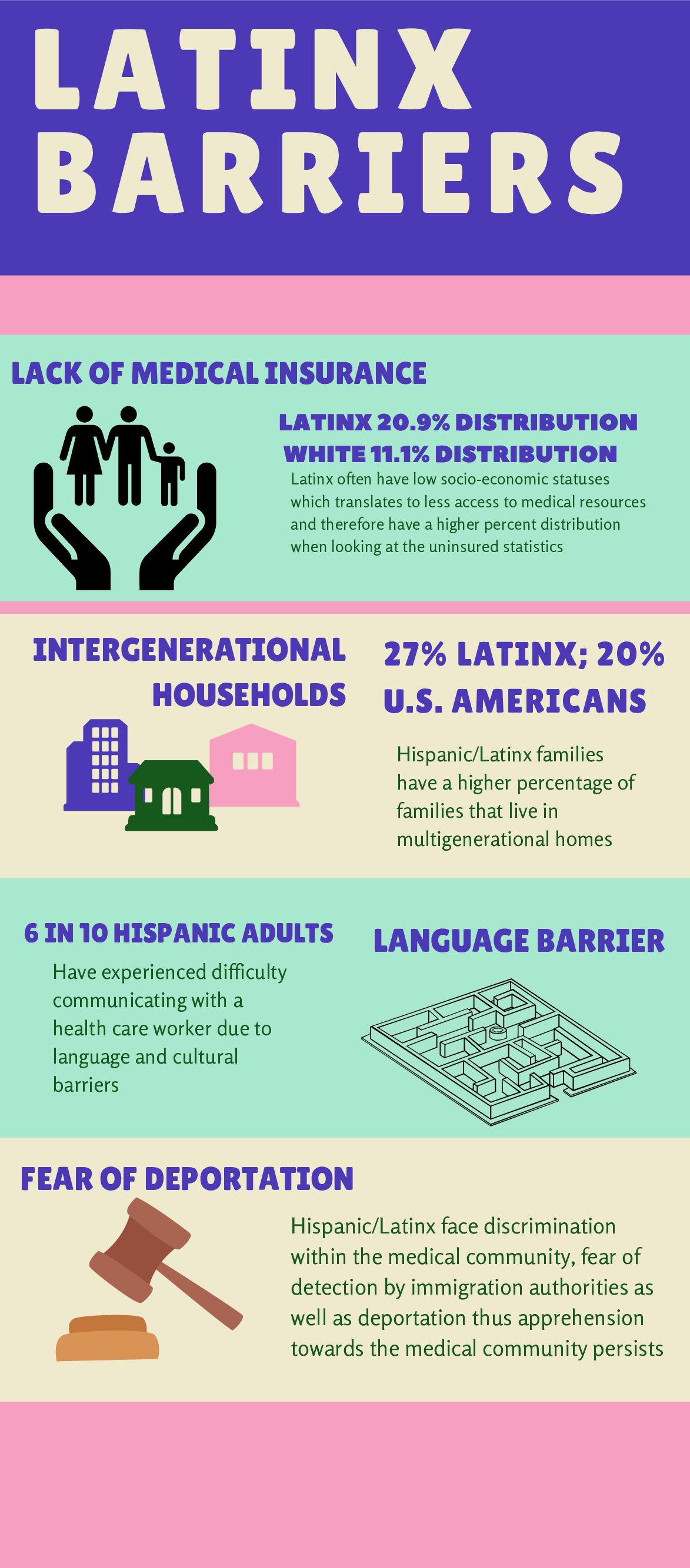 LATINX BARRIERS

LACK OF MEDICAL INSURANCE

LATINX 20.9% DISTRIBUTION
WHITE 11.1% DISTRIBUTION

Latinx often have low socio-economic statuses which translates to less access to medical resources and therefore have a higher percent distribution when looking at the uninsured statistics

INTERGENERATIONAL HOUSEHOLDS

27% LATINX; 20% U.S. AMERICANS

Hispanic/Latinx families have a higher percentage of families that live in multigenerational homes

6 IN 10 HISPANIC ADULTS

Have experienced difficulty communicating with a health care worker due to language and cultural barriers

LANGUAGE BARRIER

FEAR OF DEPORTATION

Hispanic/Latinx face discrimination within the medical community, fear of detection by immigration authorities as well as deportation thus apprehension towards the medical community persists